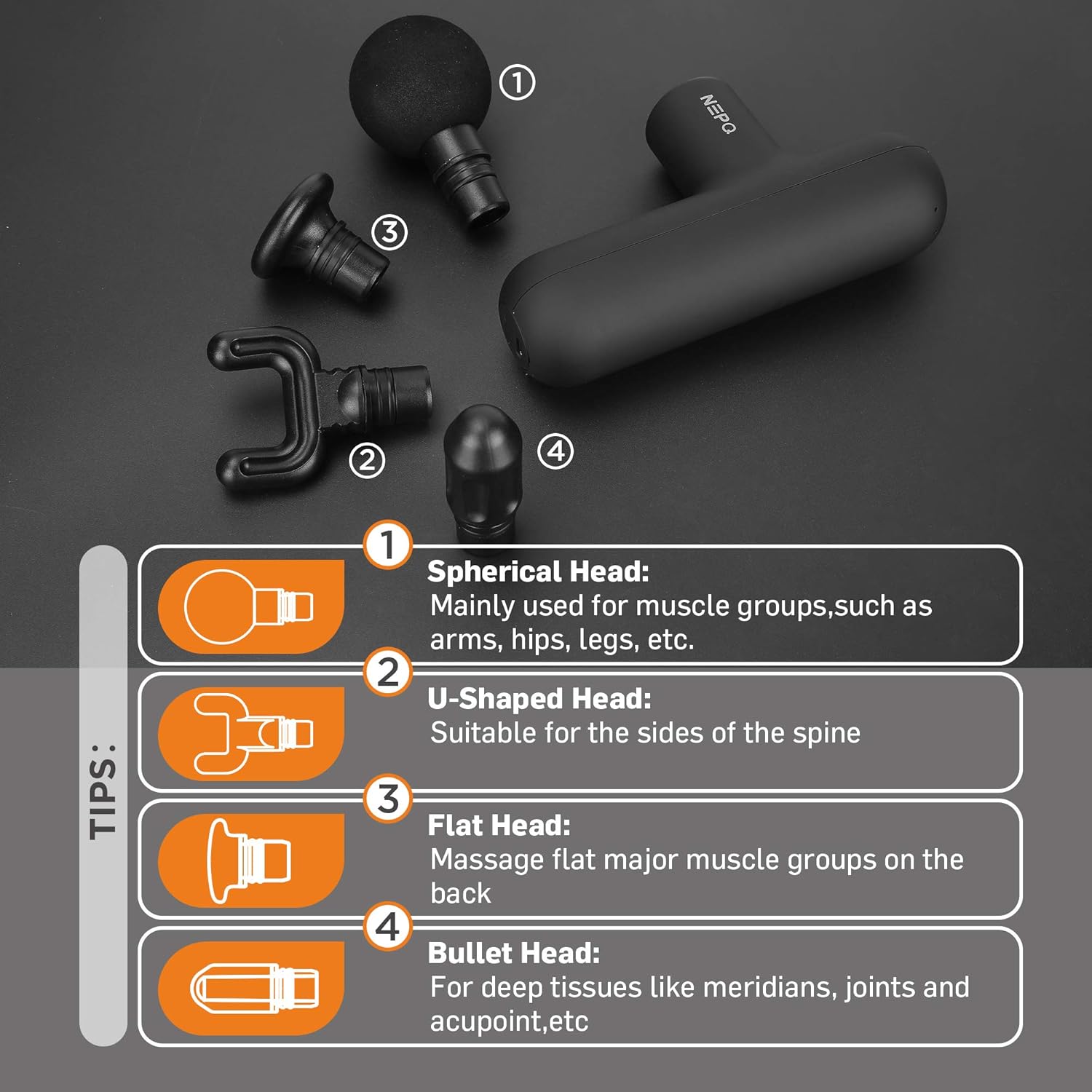 ①

NEPQ

③

②

④

TIPS:

1
Spherical Head:
Mainly used for muscle groups,such as arms, hips, legs, etc.

2
U-Shaped Head:
Suitable for the sides of the spine

3
Flat Head:
Massage flat major muscle groups on the back

4
Bullet Head:
For deep tissues like meridians, joints and acupoint,etc